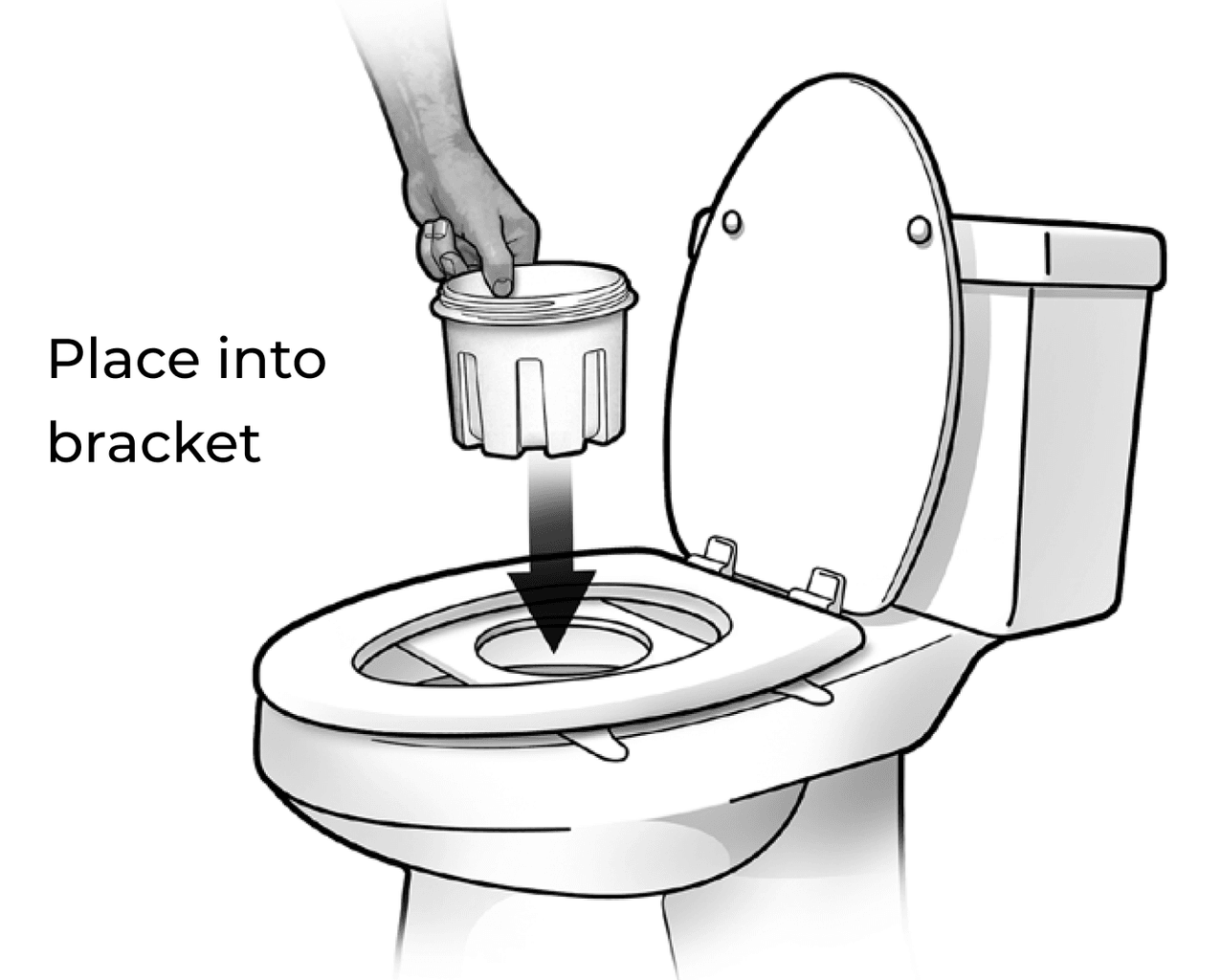 Place into bracket